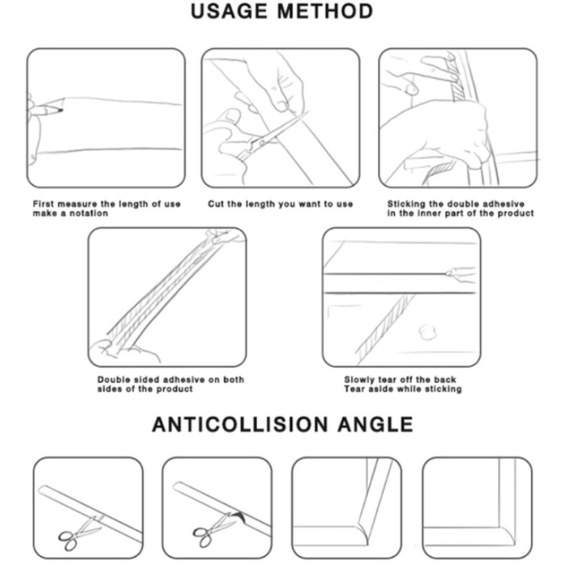 USAGE METHOD

First measure the length of use make a notation

Cut the length you want to use

Sticking the double adhesive in the inner part of the product

Double sided adhesive on both sides of the product

Slowly tear off the back Tear aside while sticking

ANTICOLLISION ANGLE